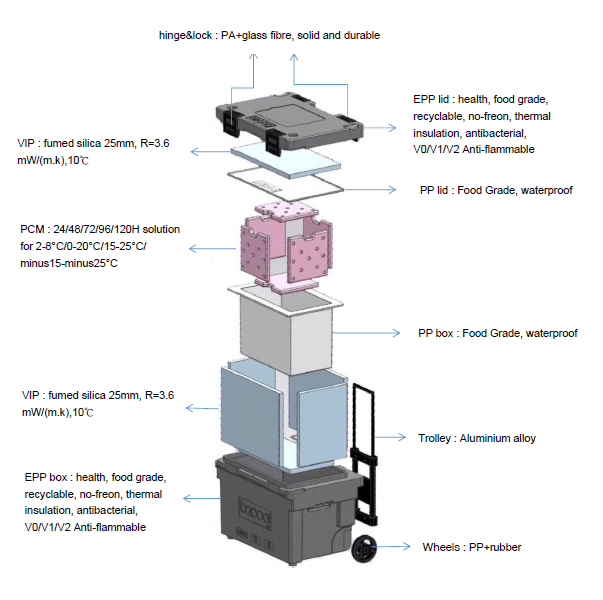 hinge&lock : PA+glass fibre, solid and durable

EPP lid : health, food grade, recyclable, no-freon, thermal insulation, antibacterial, V0/V1/V2 Anti-flammable

VIP : fumed silica 25mm, R=3.6 mW/(m.k),10℃

PP lid : Food Grade, waterproof

PCM : 24/48/72/96/120H solution for 2-8°C/0-20°C/15-25°C/ minus15-minus25°C

PP box : Food Grade, waterproof

VIP : fumed silica 25mm, R=3.6 mW/(m.k),10℃

Trolley : Aluminium alloy

EPP box : health, food grade, recyclable, no-freon, thermal insulation, antibacterial, V0/V1/V2 Anti-flammable

Wheels : PP+rubber